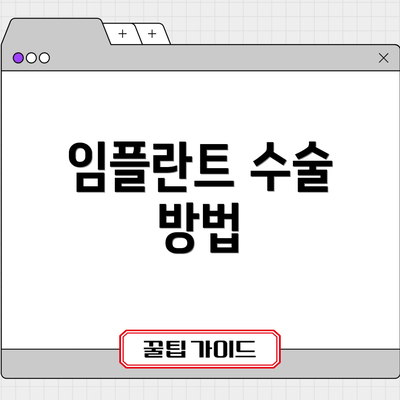 + +

×

임플란트 수술 방법

꿀팁 가이드